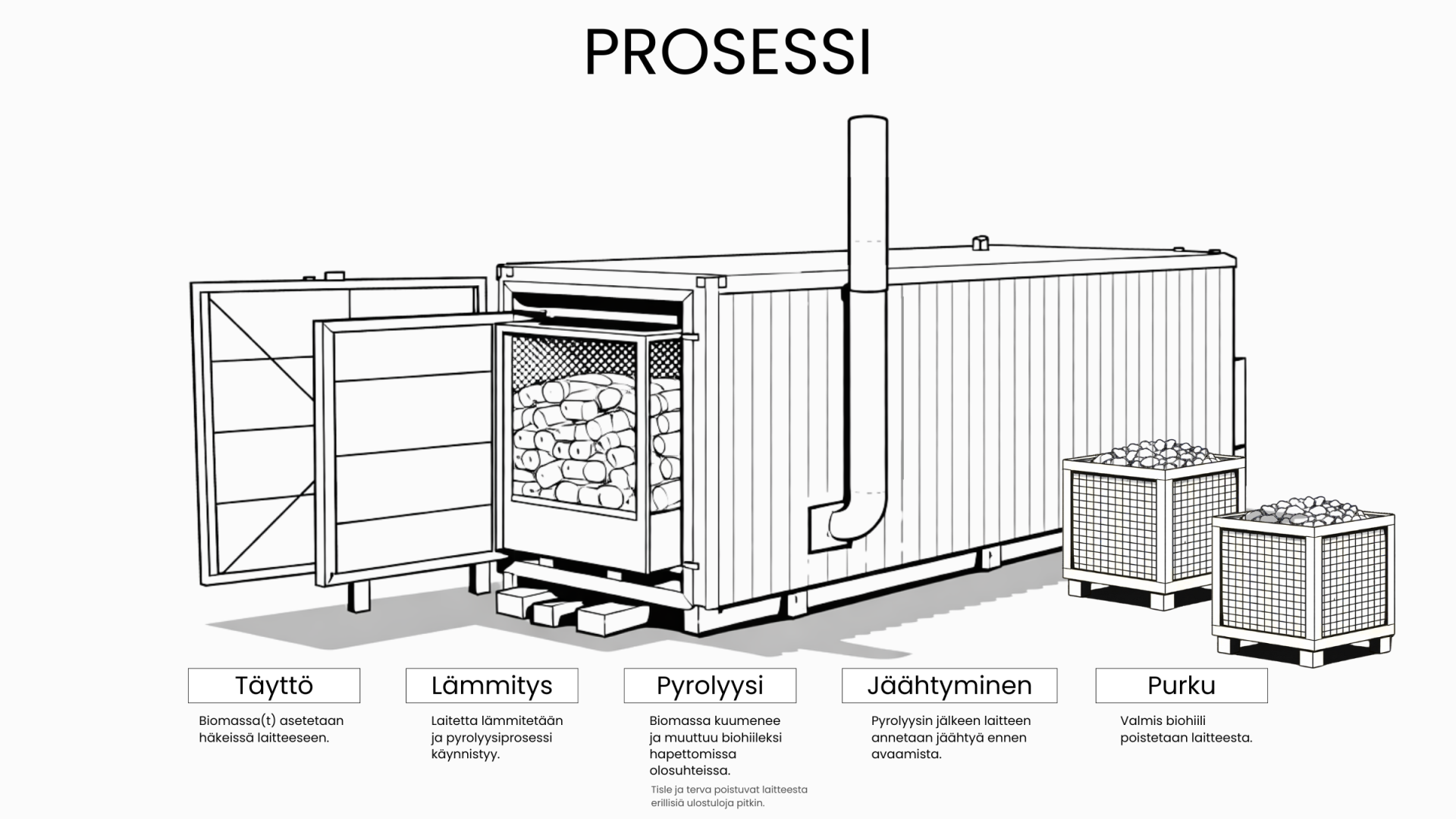 PROSESSI

Täyttö

Biomassa(t) asetetaan häkeissä laitteeseen.

Lämmitys

Laitetta lämmitetään ja pyrolyysiprosessi käynnistyy.

Pyrolyysi

Biomassa kuumenee ja muuttuu biohiileksi hapettomissa olosuhteissa.

Tisle ja terva poistuvat laitteesta erillisiä ulostuloja pitkin.

Jäähtyminen

Pyrolyysin jälkeen laitteen annetaan jäähtyä ennen avaamista.

Purku

Valmis biohiili poistetaan laitteesta.